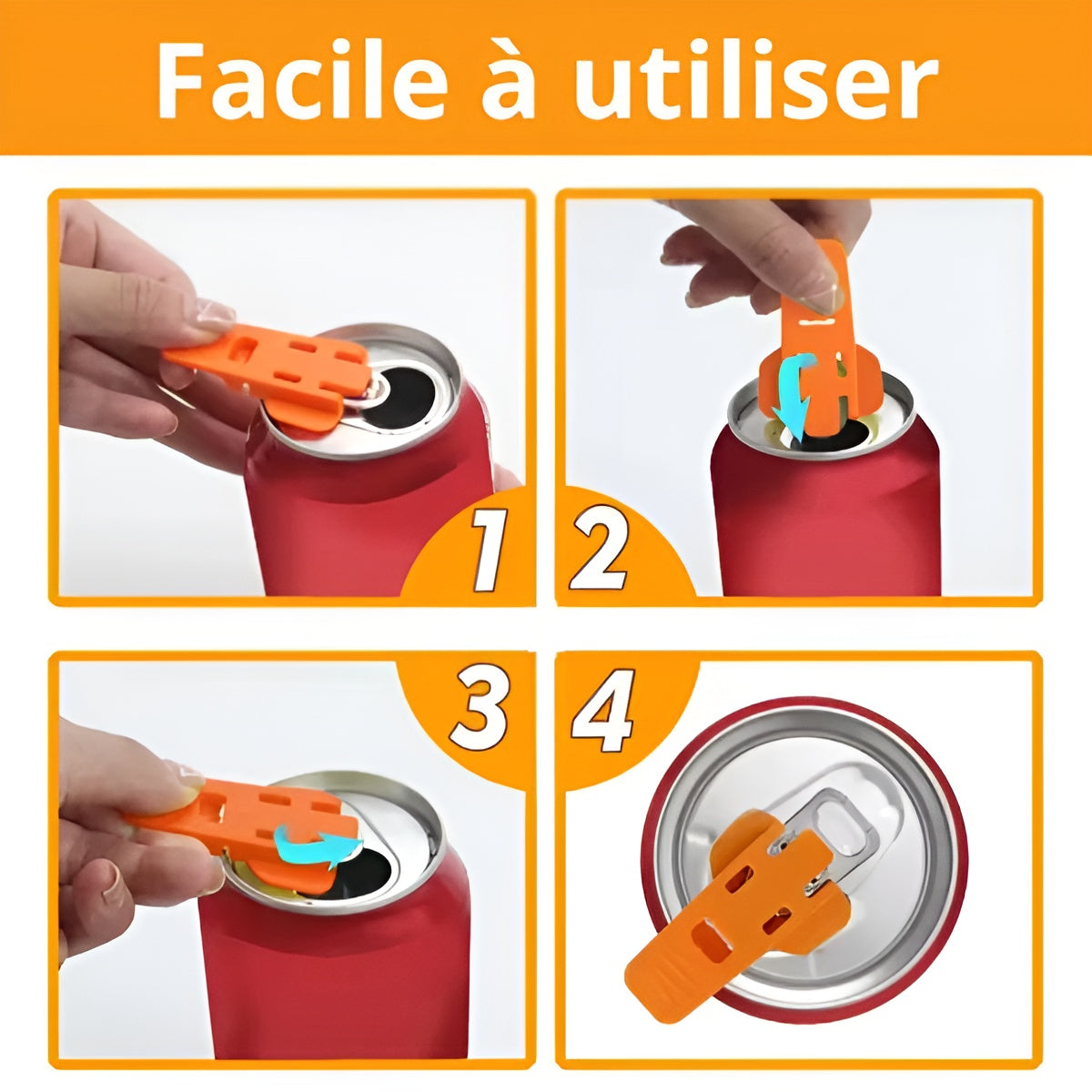 Facile à utiliser

1

2

3

4